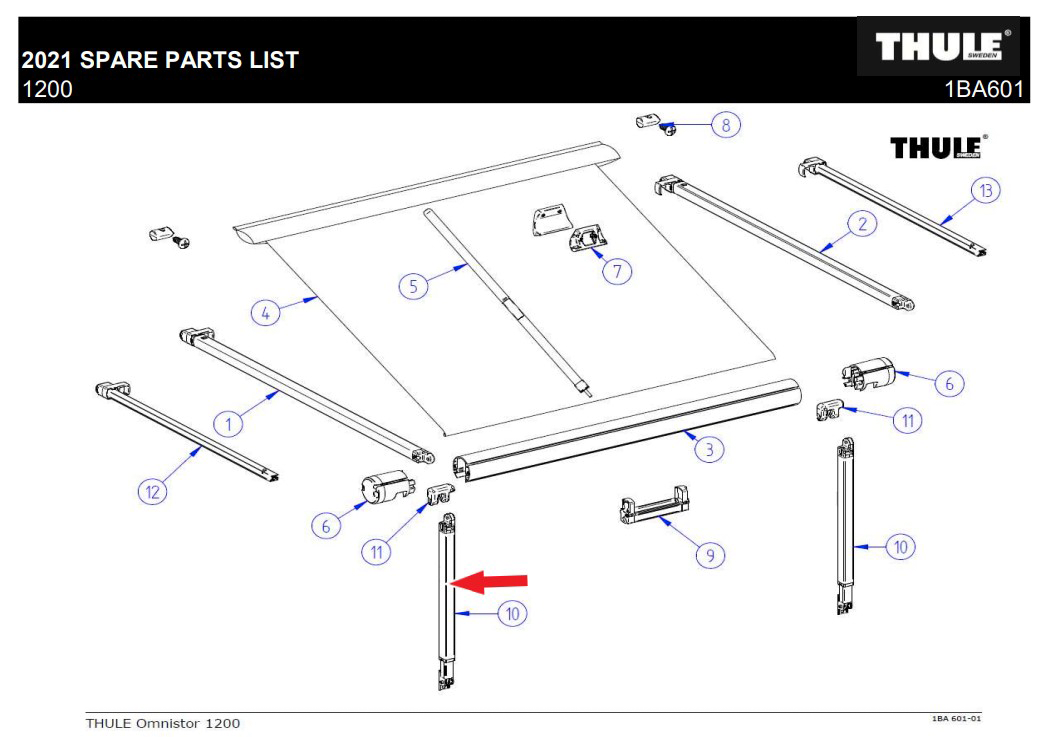 2021 SPARE PARTS LIST
1200

THULE® SWEDEN
1BA601

THULE® SWEDEN

8
13
2
7
5
4
6
11
1
3
12
6
11
9
10
10

THULE Omnistor 1200
1BA 601-01