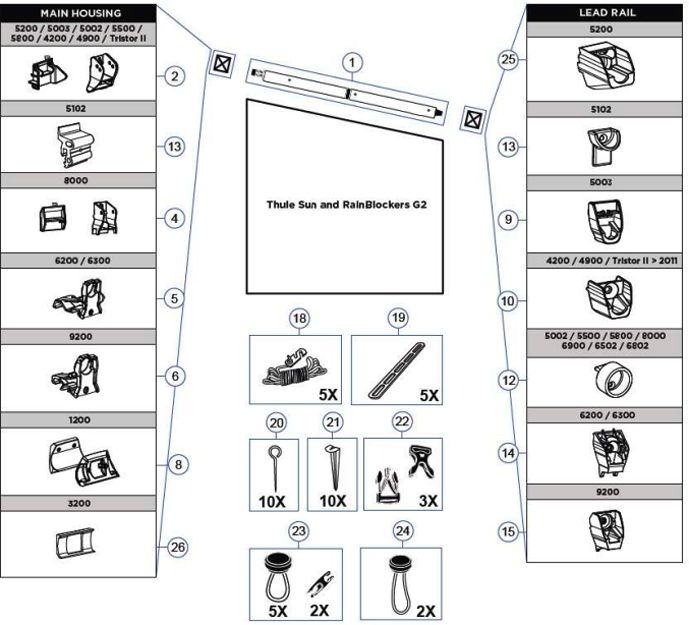 MAIN HOUSING

5200 / 5003 / 5002 / 5500 / 5800 / 4200 / 4900 / Tristor II

2

5102

13

8000

4

6200 / 6300

5

9200

6

1200

8

3200

26

1

Thule Sun and RainBlockers G2

18

5X

19

5X

20

10X

21

10X

22

3X

23

5X

2X

24

2X

LEAD RAIL

5200

25

5102

13

5003

9

4200 / 4900 / Tristor II > 2011

10

5002 / 5500 / 5800 / 8000 6900 / 6502 / 6802

12

6200 / 6300

14

9200

15