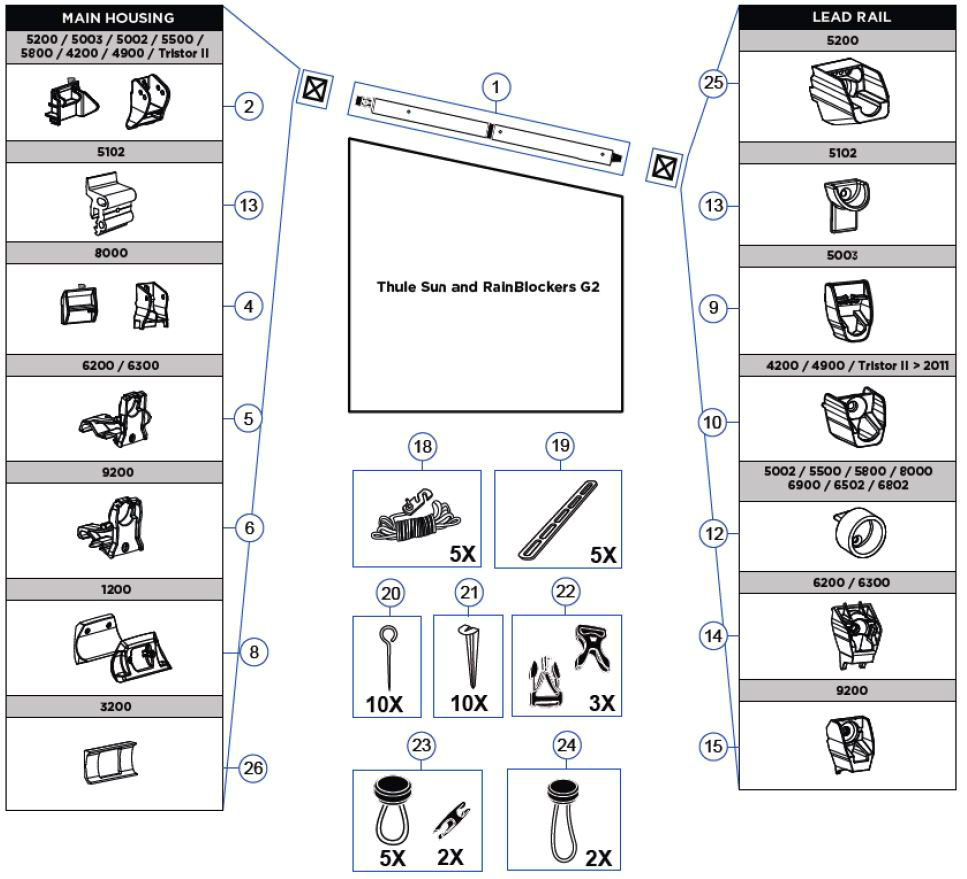 MAIN HOUSING

5200 / 5003 / 5002 / 5500 / 5800 / 4200 / 4900 / Tristor II

2

5102

13

8000

4

6200 / 6300

5

9200

6

1200

8

3200

26

1

Thule Sun and RainBlockers G2

18

5X

19

5X

20

10X

21

10X

22

3X

23

5X

2X

24

2X

LEAD RAIL

5200

25

5102

13

5003

9

4200 / 4900 / Tristor II > 2011

10

5002 / 5500 / 5800 / 8000 6900 / 6502 / 6802

12

6200 / 6300

14

9200

15