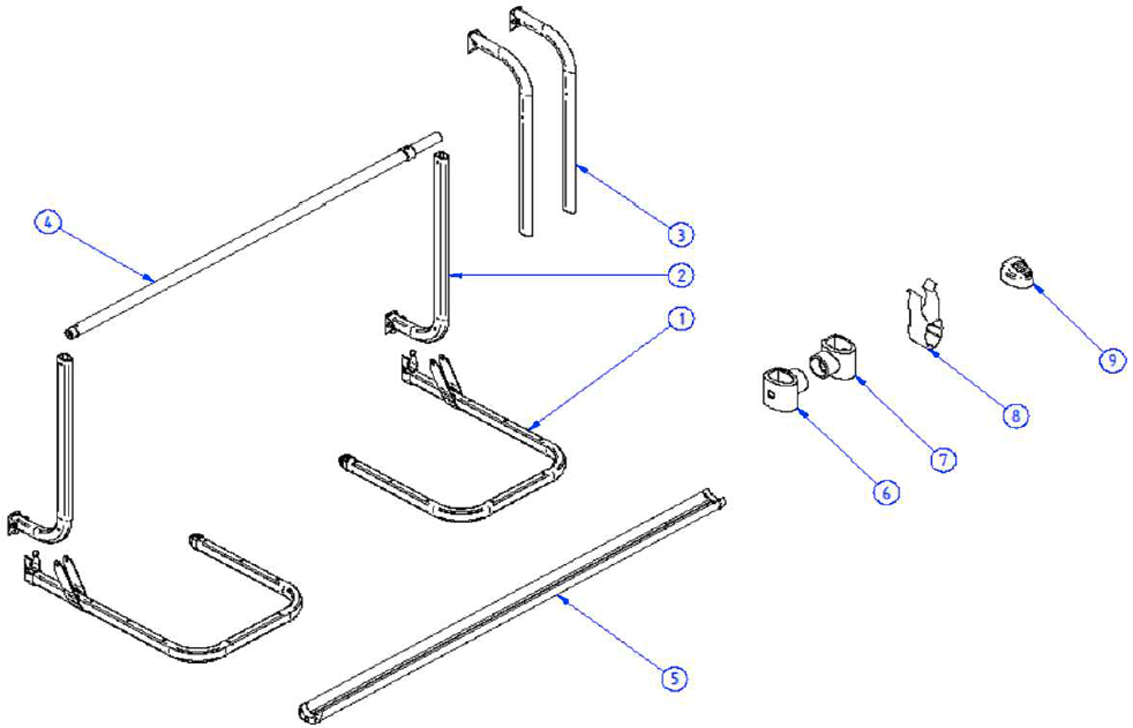 4
3
2
1
9
8
7
6
5