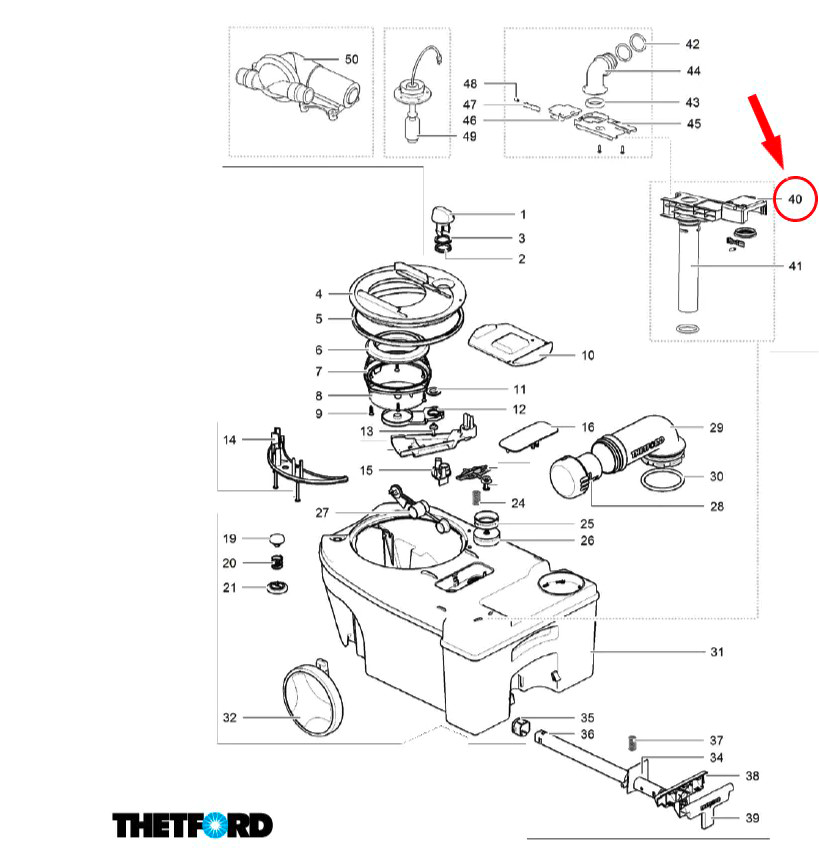 50
48
47
46
49
42
44
43
45
40
41
1
3
2
4
5
6
7
8
9
10
11
12
13
14
15
16
29
THETFORD
30
28
24
27
25
26
19
20
21
31
32
35
36
37
34
38
39
THETFORD