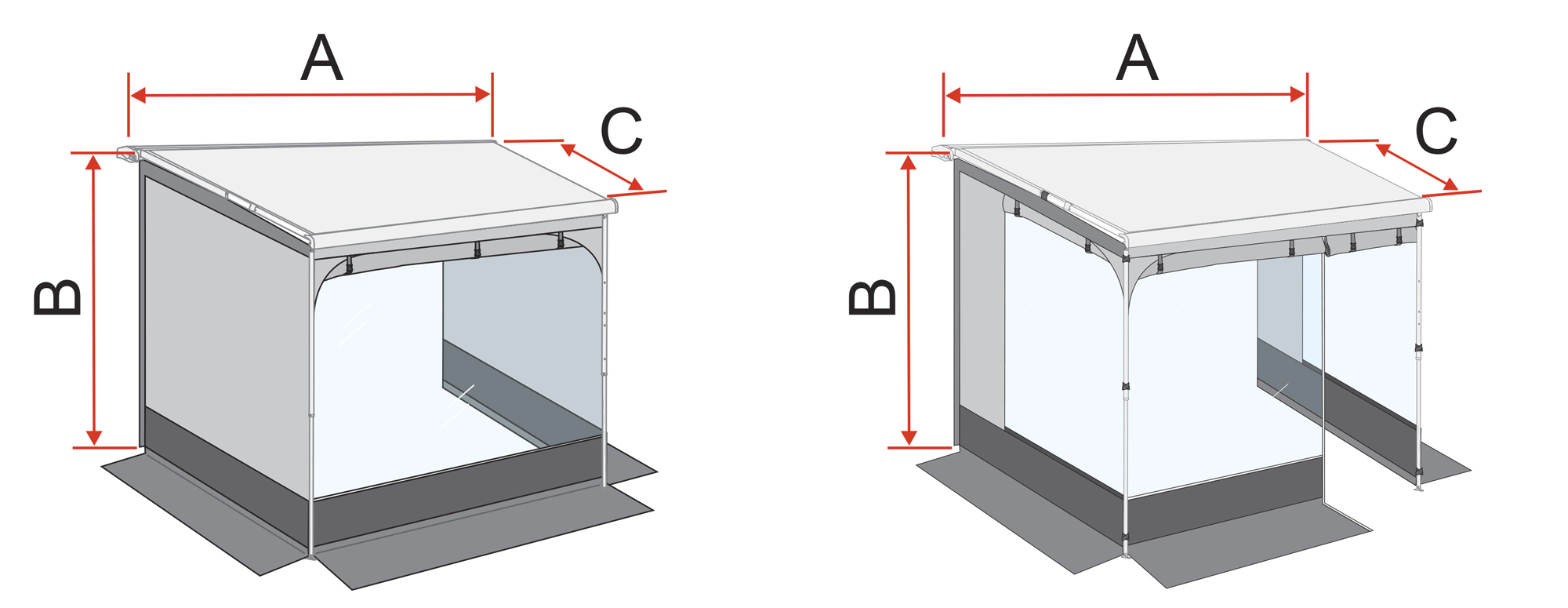 A
C
B

A
C
B