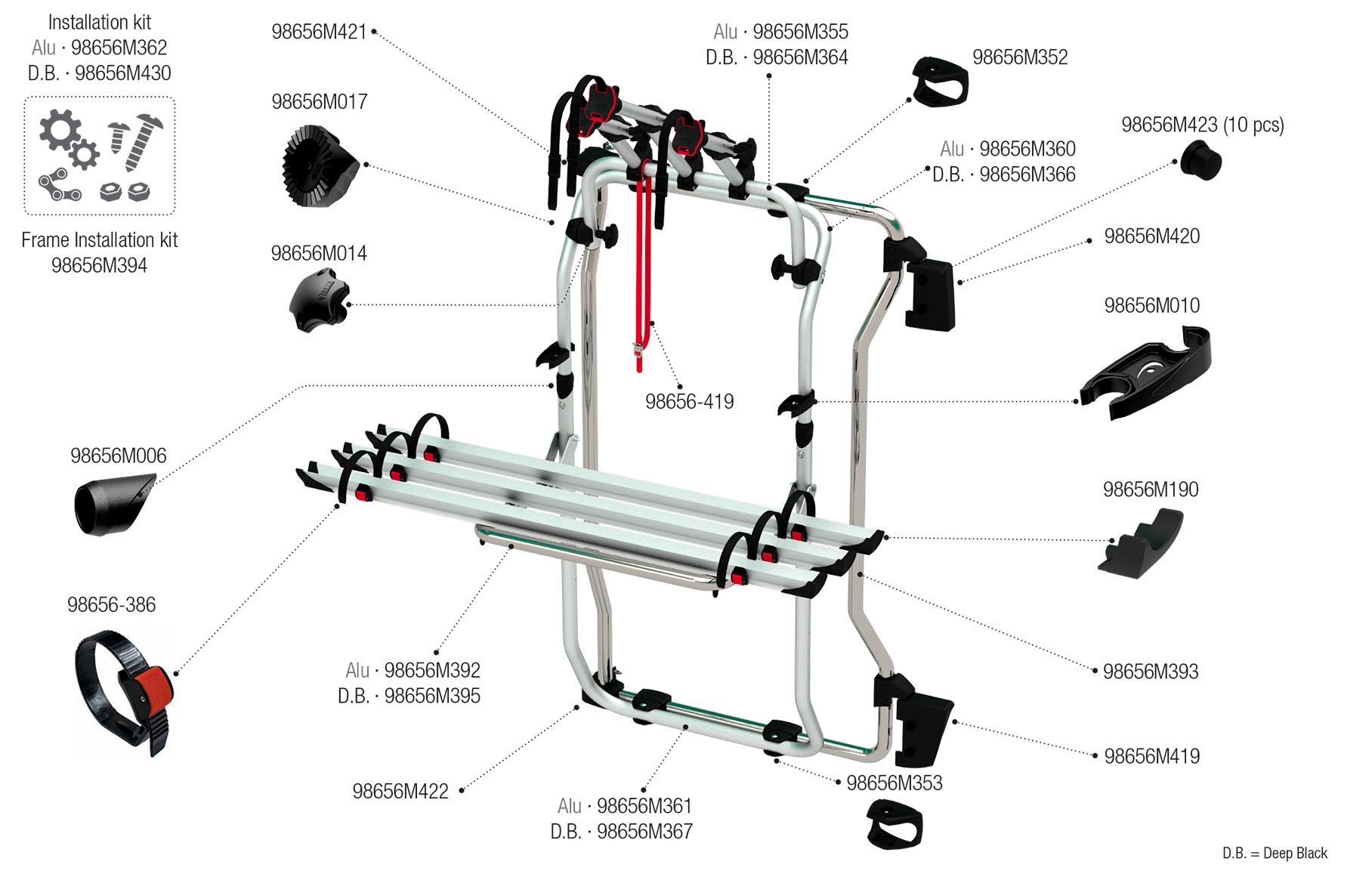 Installation kit
Alu · 98656M362
D.B. · 98656M430

Frame Installation kit
98656M394

98656M421

98656M017

98656M014

98656M006

98656-386

Alu · 98656M355
D.B. · 98656M364

98656M352

Alu · 98656M360
D.B. · 98656M366

98656M423 (10 pcs)

98656M420

98656M010

98656-419

98656M190

98656M393

98656M419

98656M353

Alu · 98656M392
D.B. · 98656M395

98656M422

Alu · 98656M361
D.B. · 98656M367

D.B. = Deep Black