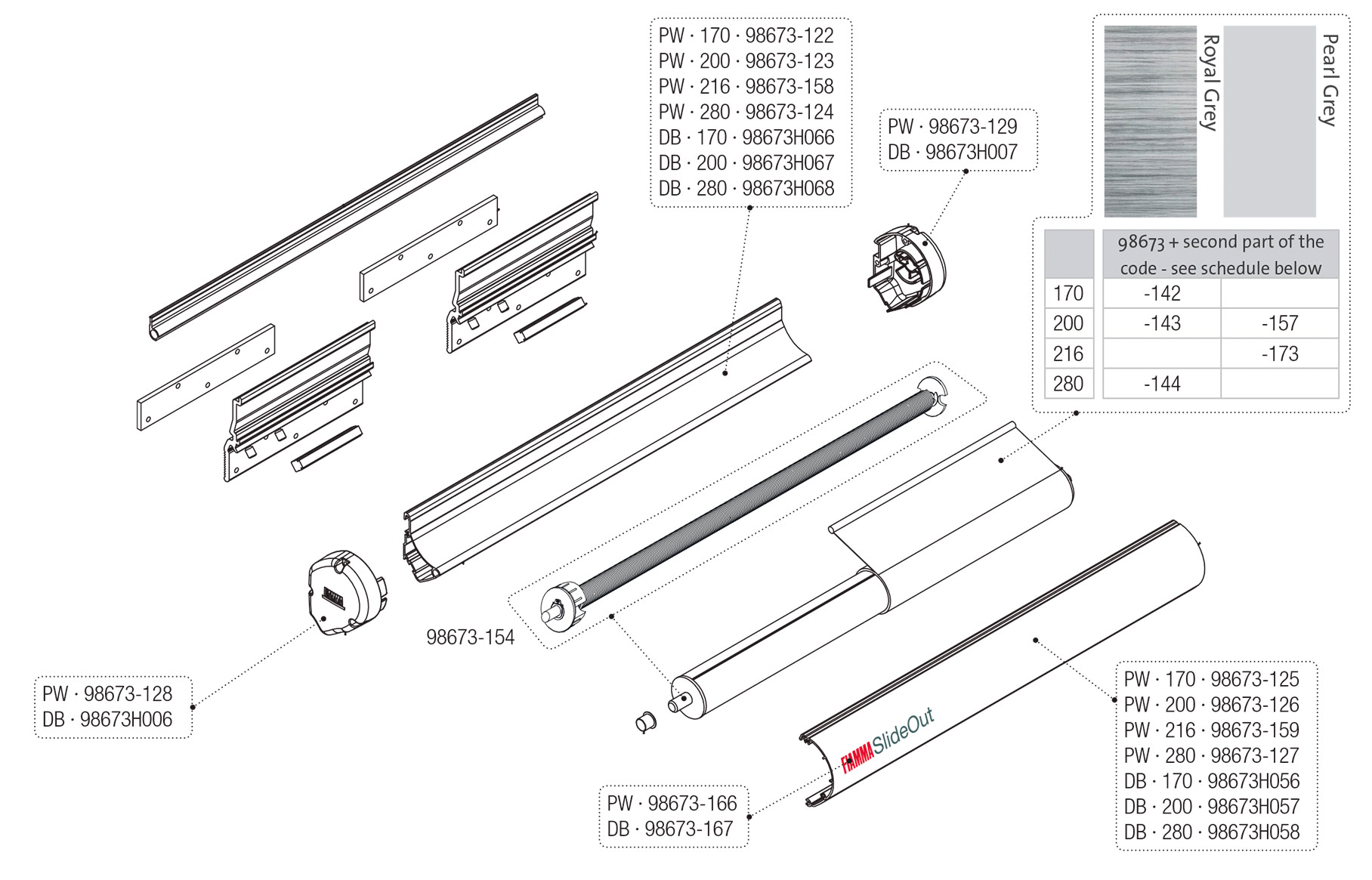 PW · 170 · 98673-122
PW · 200 · 98673-123
PW · 216 · 98673-158
PW · 280 · 98673-124
DB · 170 · 98673H066
DB · 200 · 98673H067
DB · 280 · 98673H068

PW · 98673-129
DB · 98673H007

Royal Grey

Pearl Grey

| | 98673 + second part of the code - see schedule below | |
|---|---|---|
| 170 | -142 | |
| 200 | -143 | -157 |
| 216 | | -173 |
| 280 | -144 | |

98673-154

PW · 98673-128
DB · 98673H006

FIAMMA SlideOut

PW · 98673-166
DB · 98673-167

PW · 170 · 98673-125
PW · 200 · 98673-126
PW · 216 · 98673-159
PW · 280 · 98673-127
DB · 170 · 98673H056
DB · 200 · 98673H057
DB · 280 · 98673H058