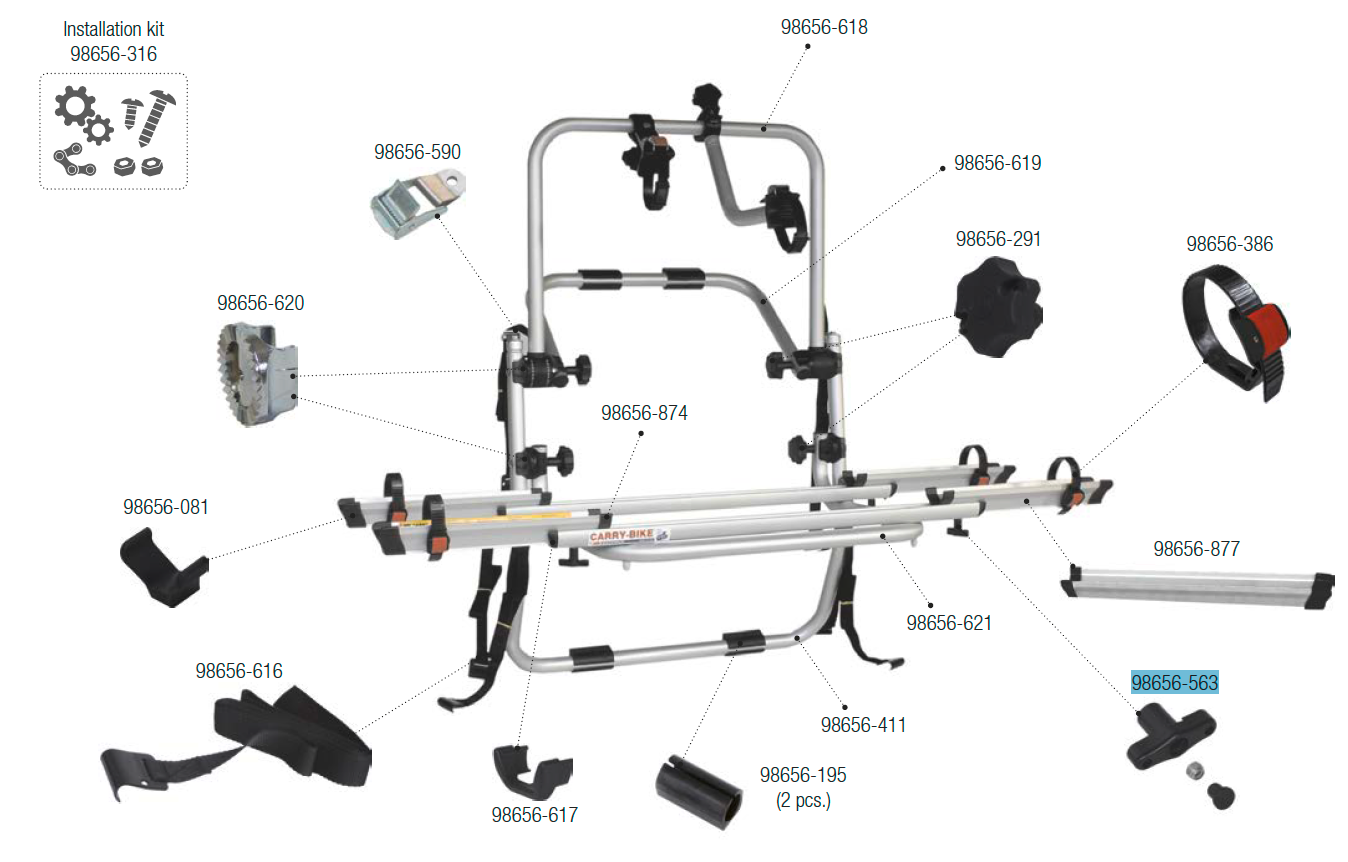 Installation kit
98656-316

98656-618

98656-590

98656-619

98656-291

98656-386

98656-620

98656-874

98656-081

CARRY-BIKE

98656-877

98656-621

98656-616

98656-563

98656-411

98656-195
(2 pcs.)

98656-617