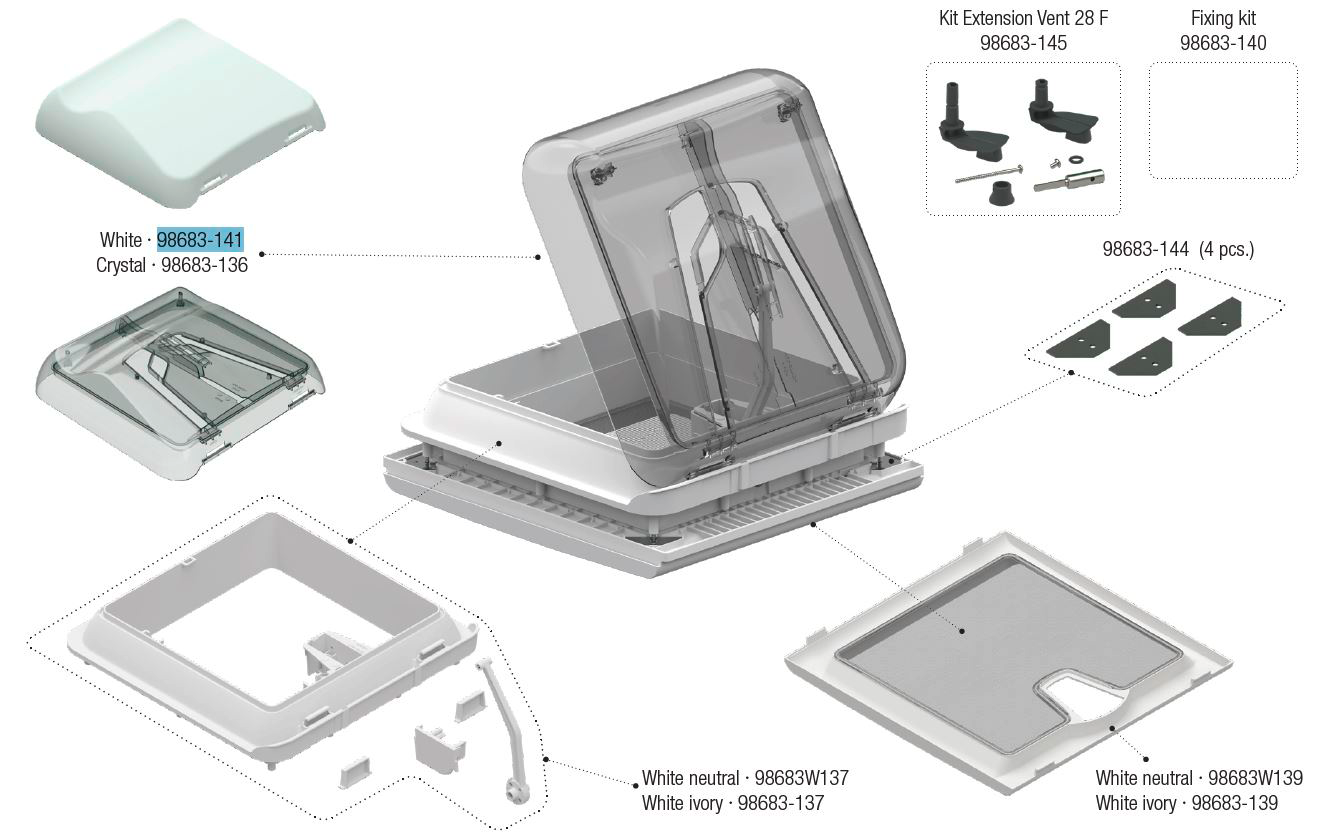 Kit Extension Vent 28 F
98683-145

Fixing kit
98683-140

White · 98683-141
Crystal · 98683-136

98683-144 (4 pcs.)

White neutral · 98683W137
White ivory · 98683-137

White neutral · 98683W139
White ivory · 98683-139