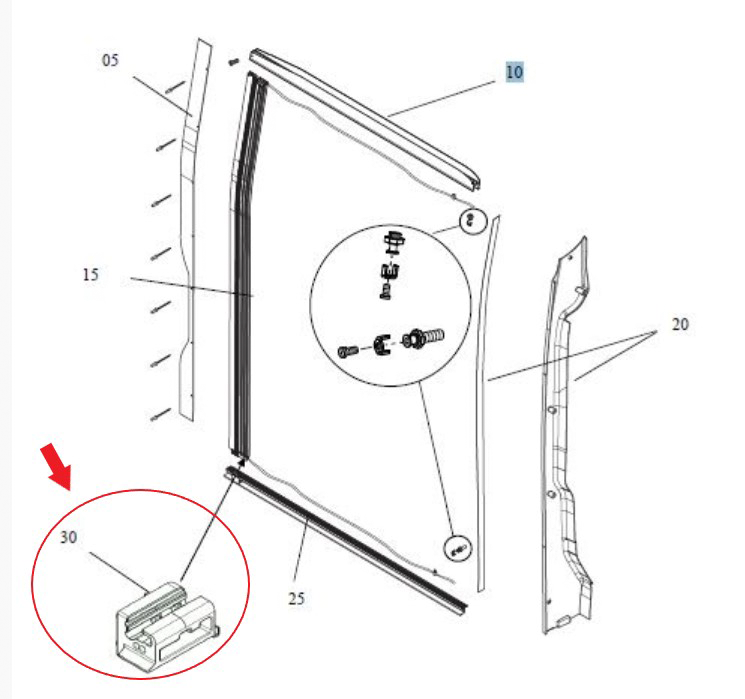 05

10

15

20

30

25