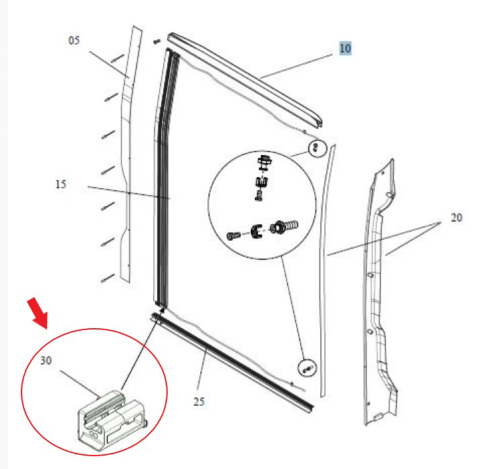 05

10

15

20

30

25