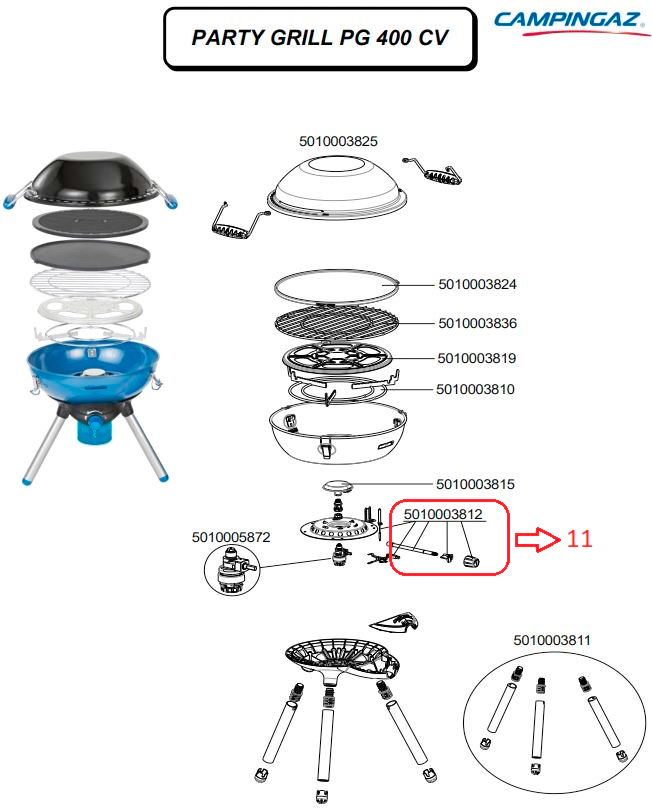 PARTY GRILL PG 400 CV

CAMPINGAZ

5010003825

5010003824

5010003836

5010003819

5010003810

5010003815

5010003812

11

5010005872

5010003811