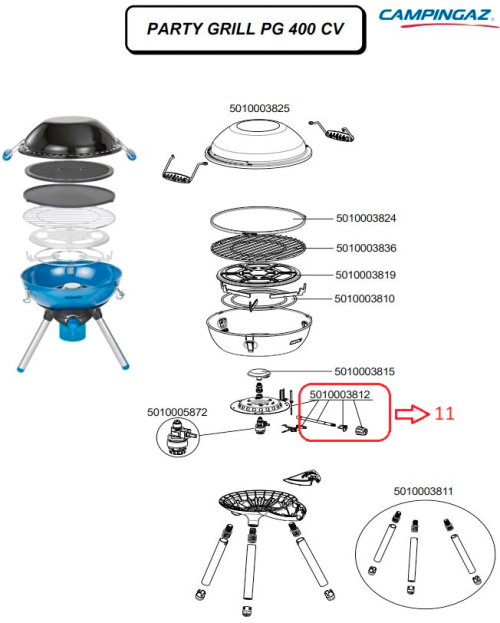 PARTY GRILL PG 400 CV

CAMPINGAZ

5010003825

5010003824

5010003836

5010003819

5010003810

5010003815

5010003812

11

5010005872

5010003811