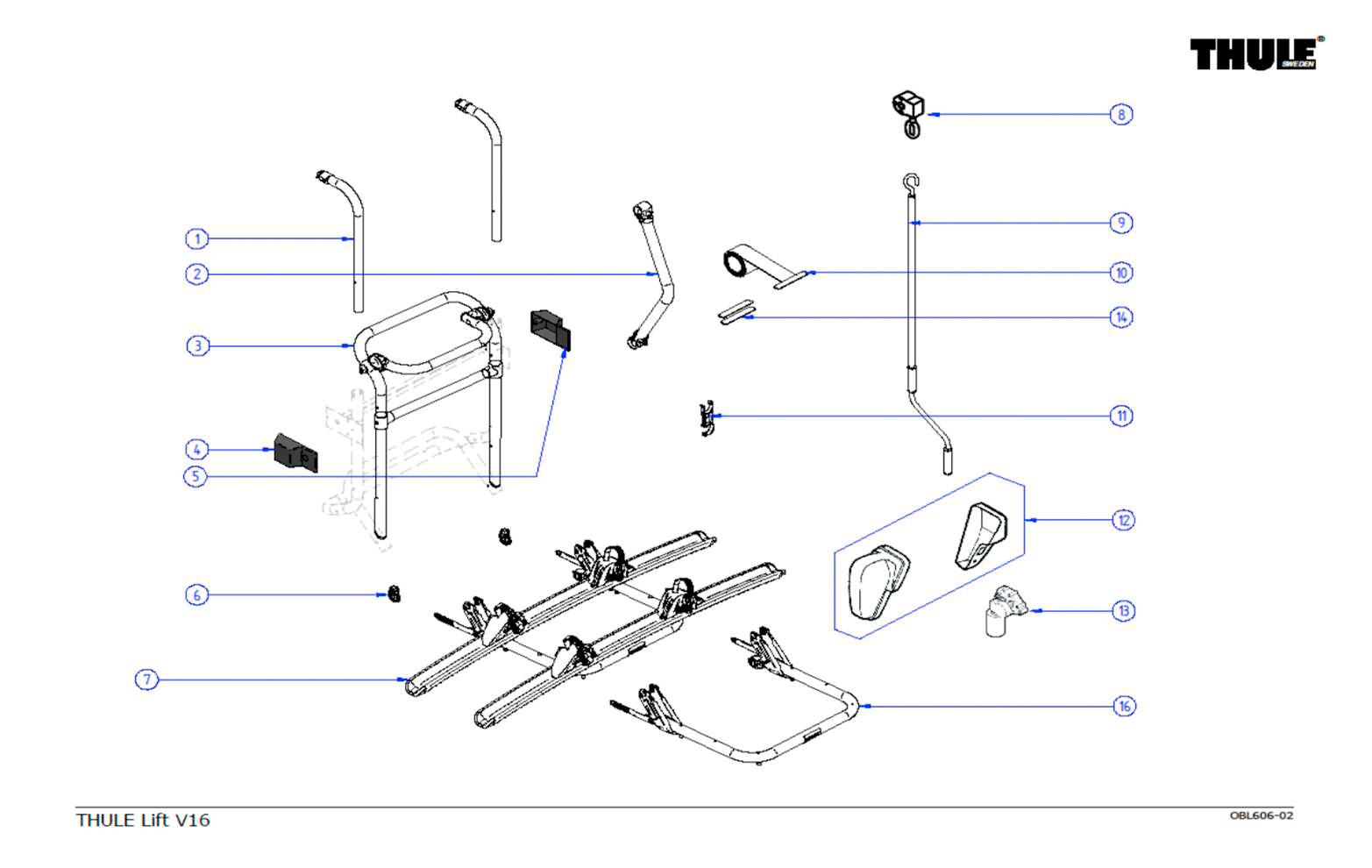 THULE® SWEDEN

1
2
3
4
5
6
7
8
9
10
14
11
12
13
16

THULE Lift V16

OBL606-02