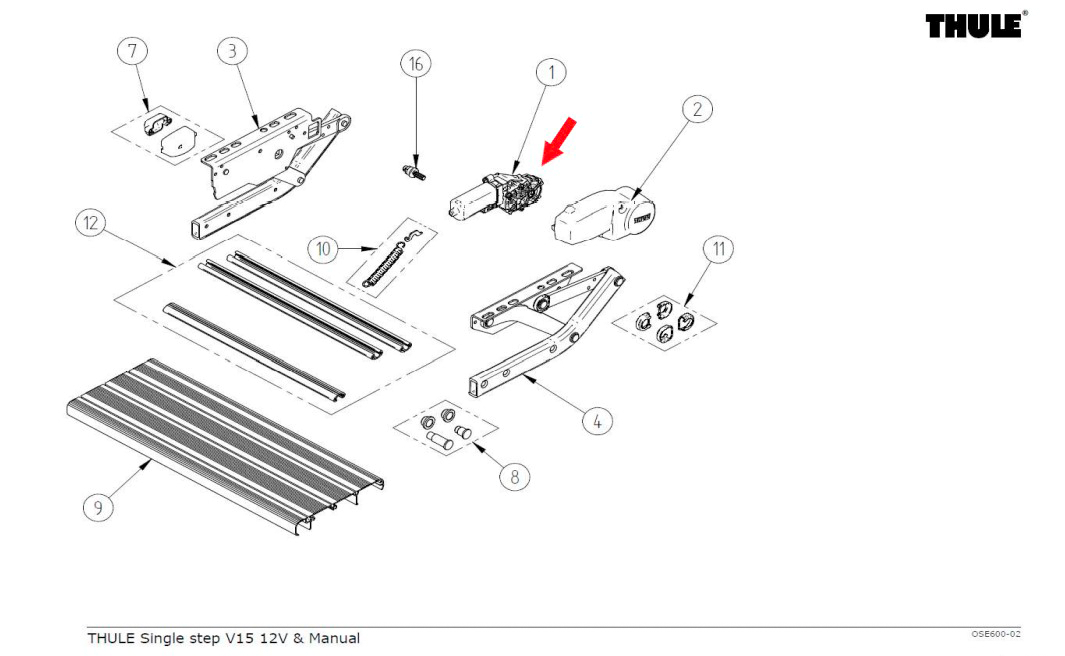 THULE®

7
3
16
1
2
12
10
11
4
8
9

THULE Single step V15 12V & Manual

OSE600-02