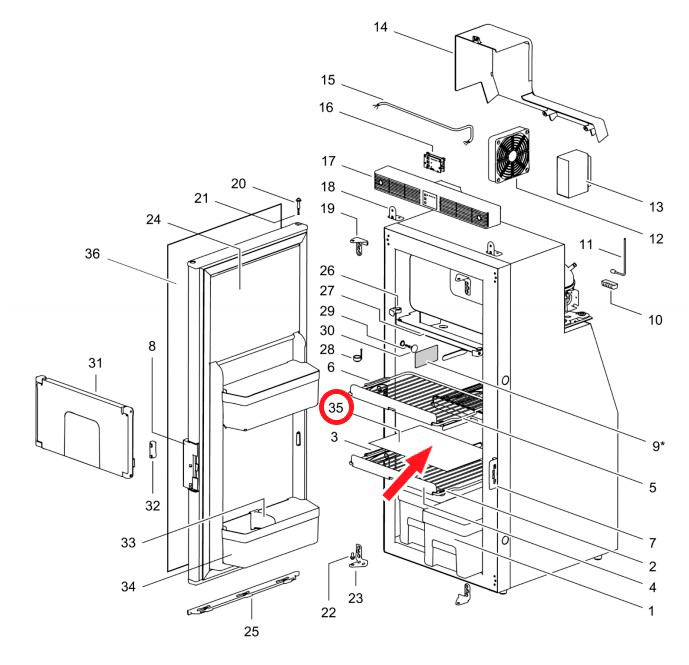 14
15
16
17
18
19
20
21
24
36
26
27
29
30
28
6
35
3
8
31
32
33
34
25
22
23
13
12
11
10
9*
5
7
2
4
1