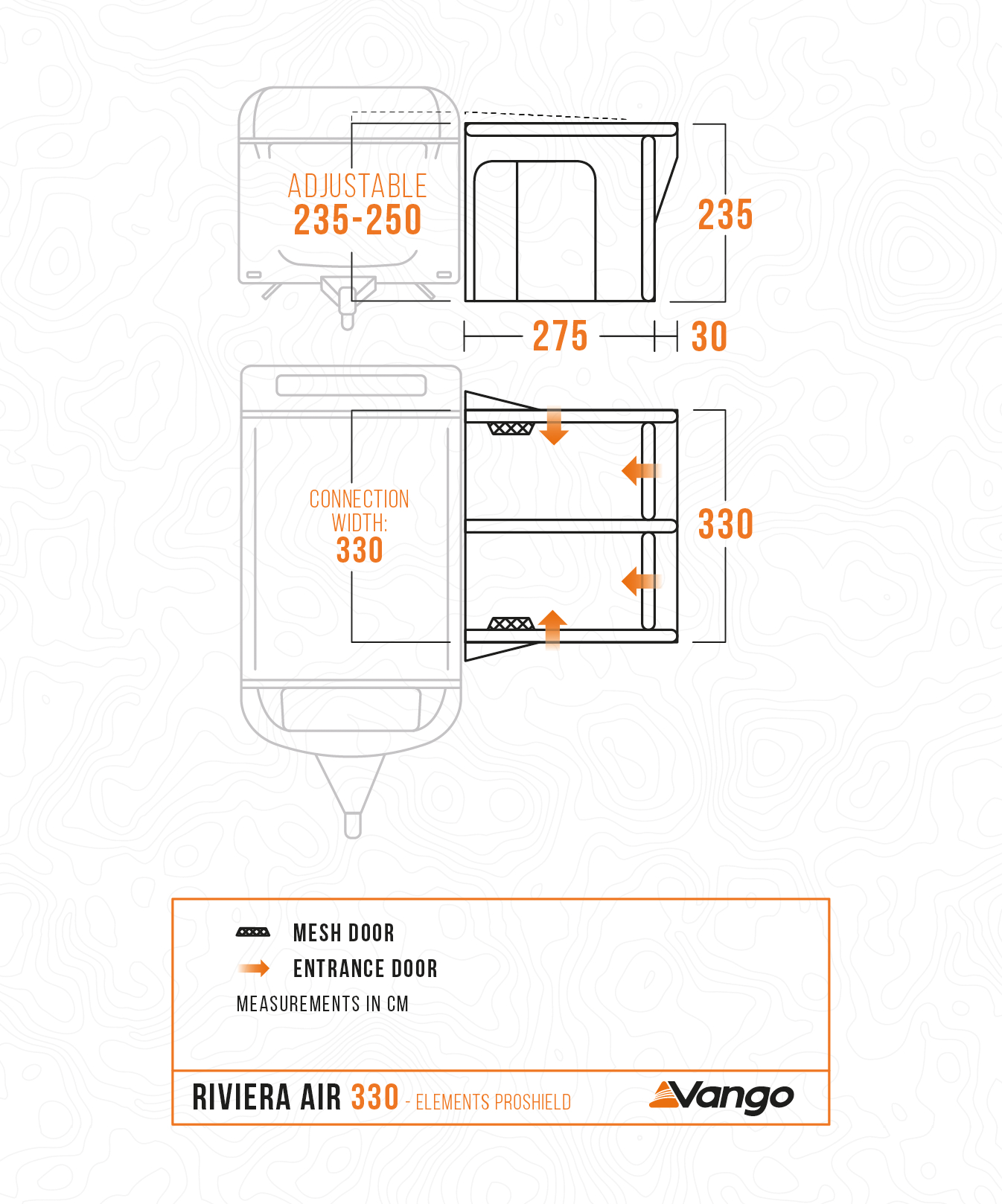 ADJUSTABLE
235-250

235

275 30

CONNECTION
WIDTH:
330

330

MESH DOOR
ENTRANCE DOOR
MEASUREMENTS IN CM

RIVIERA AIR 330 - ELEMENTS PROSHIELD

Vango