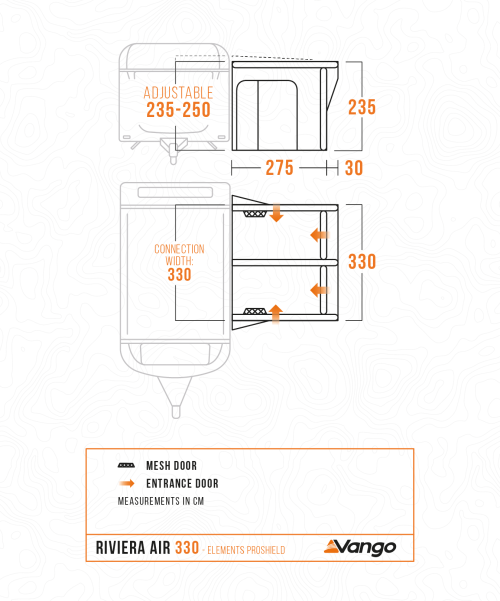 ADJUSTABLE
235-250

235

275

30

CONNECTION
WIDTH:
330

330

MESH DOOR

ENTRANCE DOOR

MEASUREMENTS IN CM

RIVIERA AIR 330 - ELEMENTS PROSHIELD

Vango