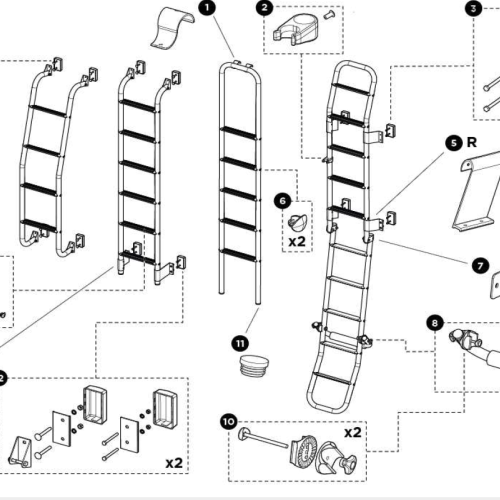 1
2
3
5 R
6
x2
7
8
11
2
x2
10
x2