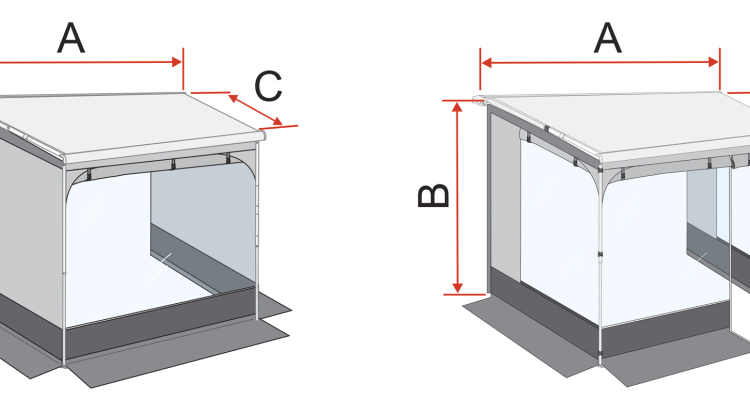 A
C
A
B