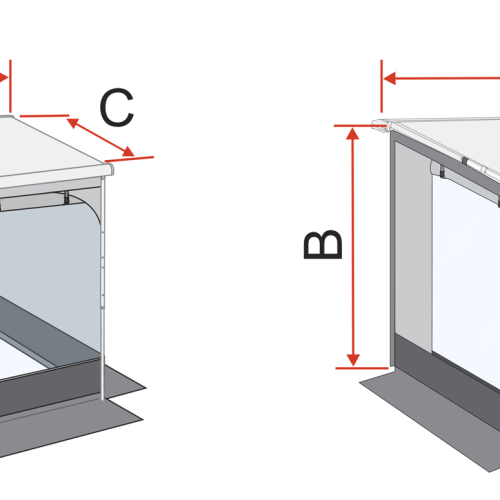 C

B