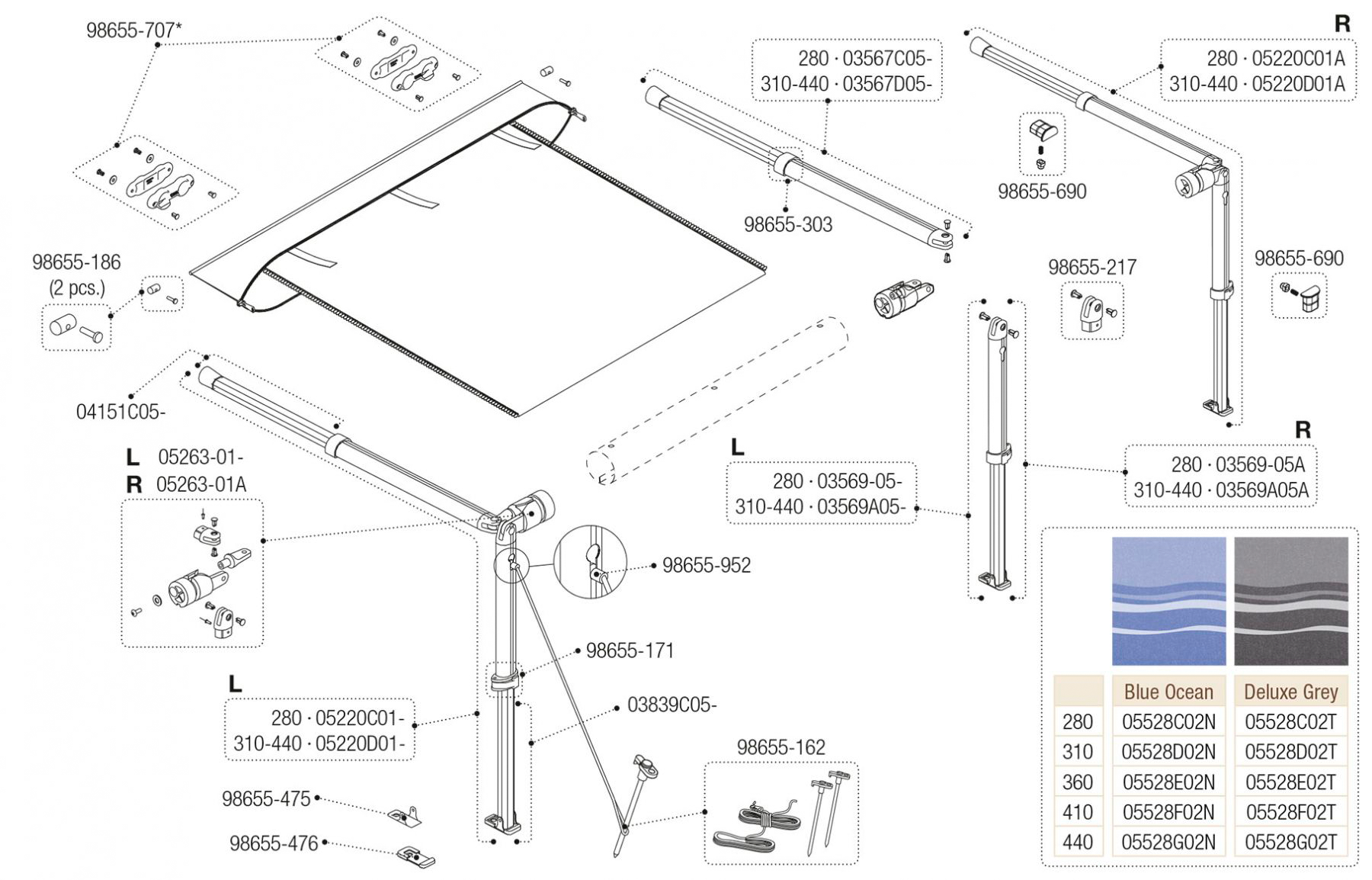 98655-707*

280 · 03567C05-
310-440 · 03567D05-

R
280 · 05220C01A
310-440 · 05220D01A

98655-690

98655-303

98655-186
(2 pcs.)

98655-217

98655-690

04151C05-

L 05263-01-
R 05263-01A

L
280 · 03569-05-
310-440 · 03569A05-

R
280 · 03569-05A
310-440 · 03569A05A

98655-952

98655-171

L
280 · 05220C01-
310-440 · 05220D01-

03839C05-

98655-162

98655-475

98655-476

| | Blue Ocean | Deluxe Grey |
|---|---|---|
| 280 | 05528C02N | 05528C02T |
| 310 | 05528D02N | 05528D02T |
| 360 | 05528E02N | 05528E02T |
| 410 | 05528F02N | 05528F02T |
| 440 | 05528G02N | 05528G02T |