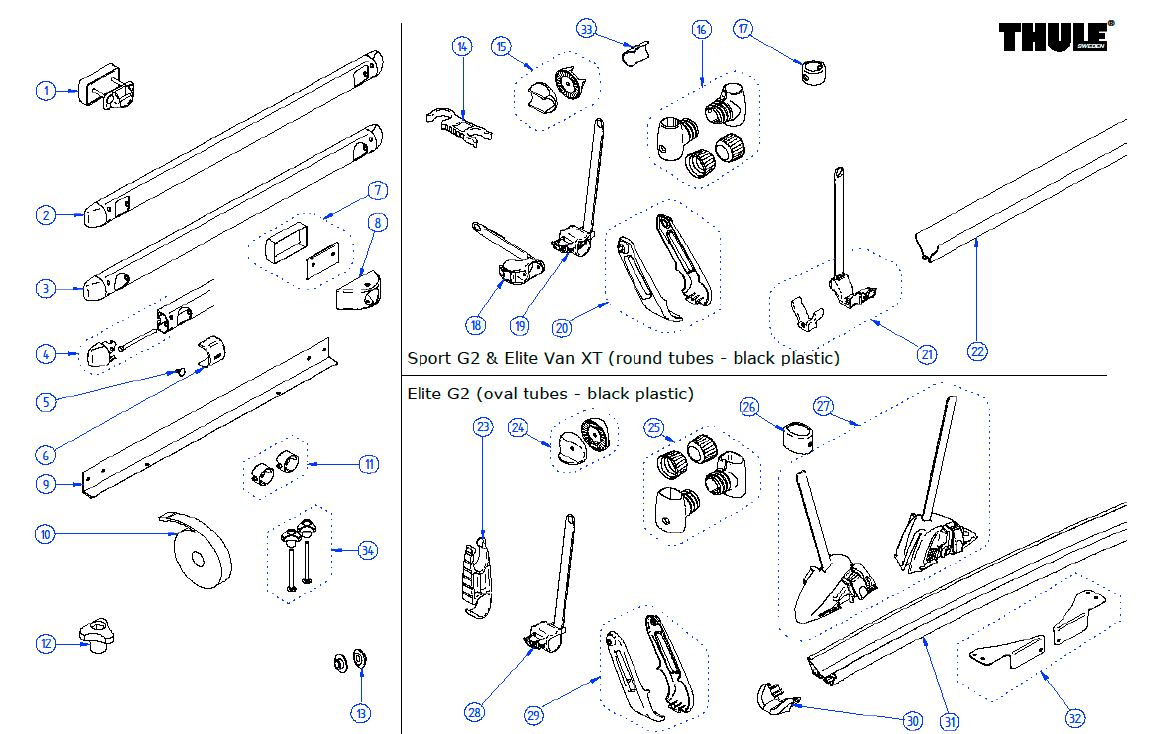 THULE SWEDEN

1
2
3
4
5
6
7
8
9
10
11
12
13
34

14
15
33
16
17
18
19
20
21
22

Sport G2 & Elite Van XT (round tubes - black plastic)

Elite G2 (oval tubes - black plastic)

23
24
25
26
27
28
29
30
31
32