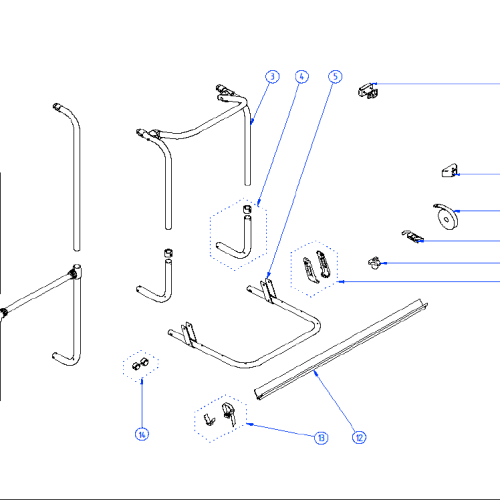 3
4
5
14
13
12