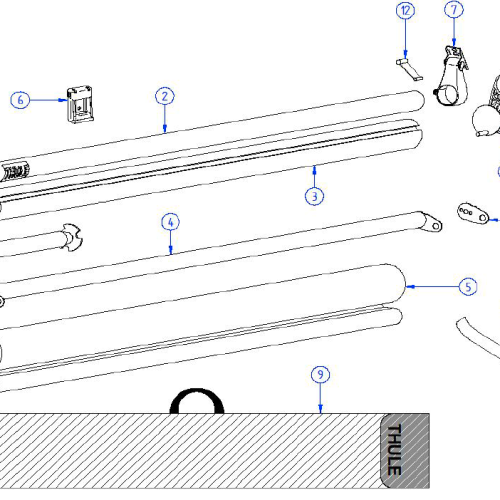 12
7
6
2
3
4
5
9
THULE