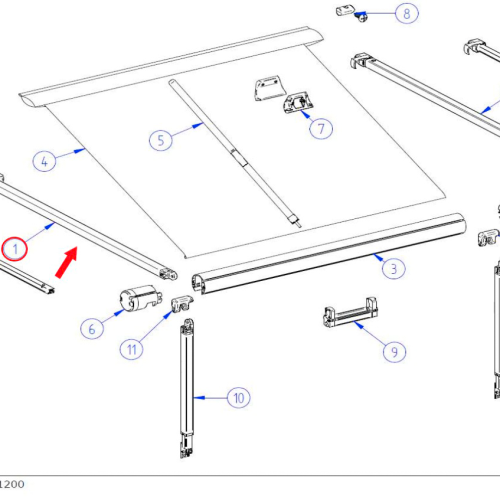 8
7
5
4
1
3
6
11
9
10
1200