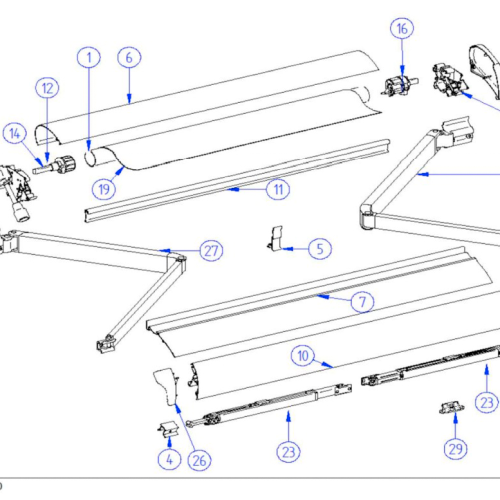 16
1
6
12
14
19
11
27
5
7
10
23
23
29
4
26