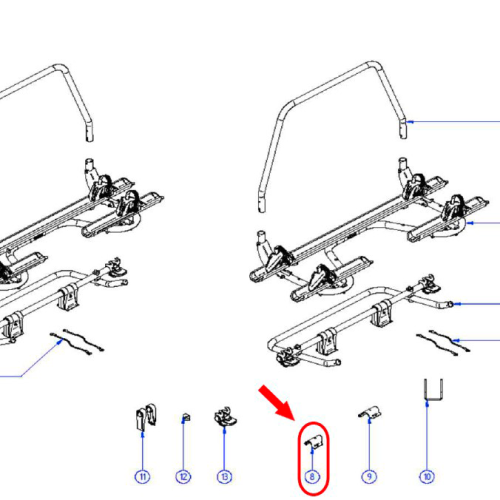 11
12
13
8
9
10