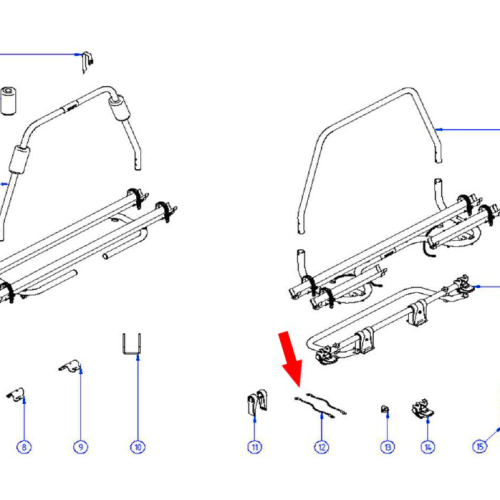 8
9
10
11
12
13
14
15