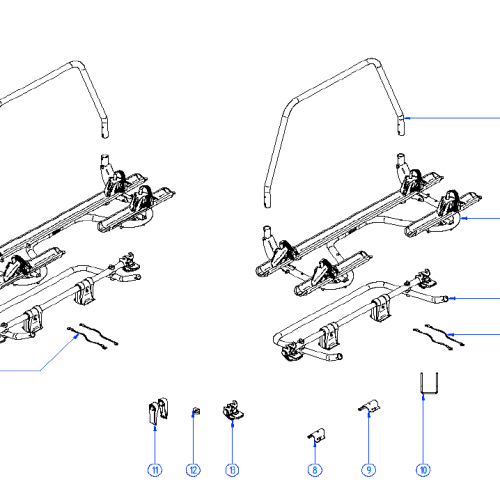 11
12
13
8
9
10