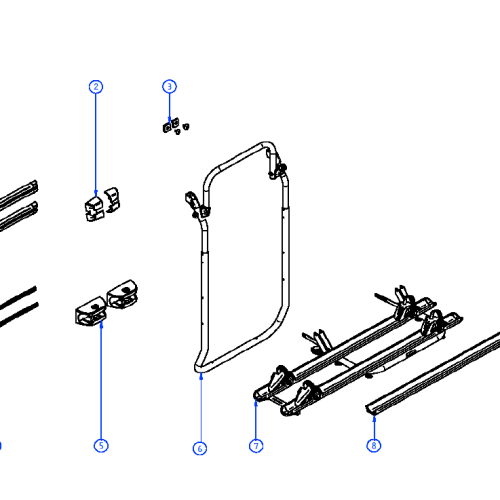 2
3
5
6
7
8