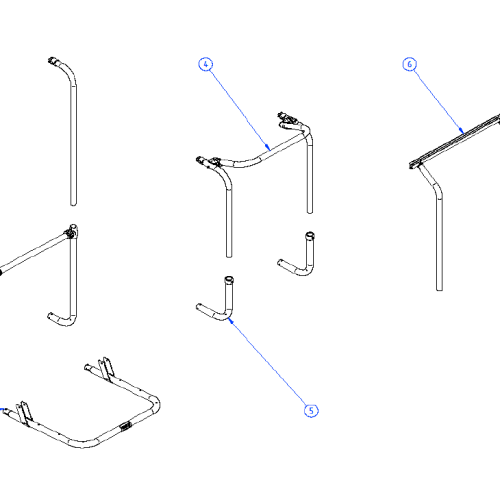 4

6

5